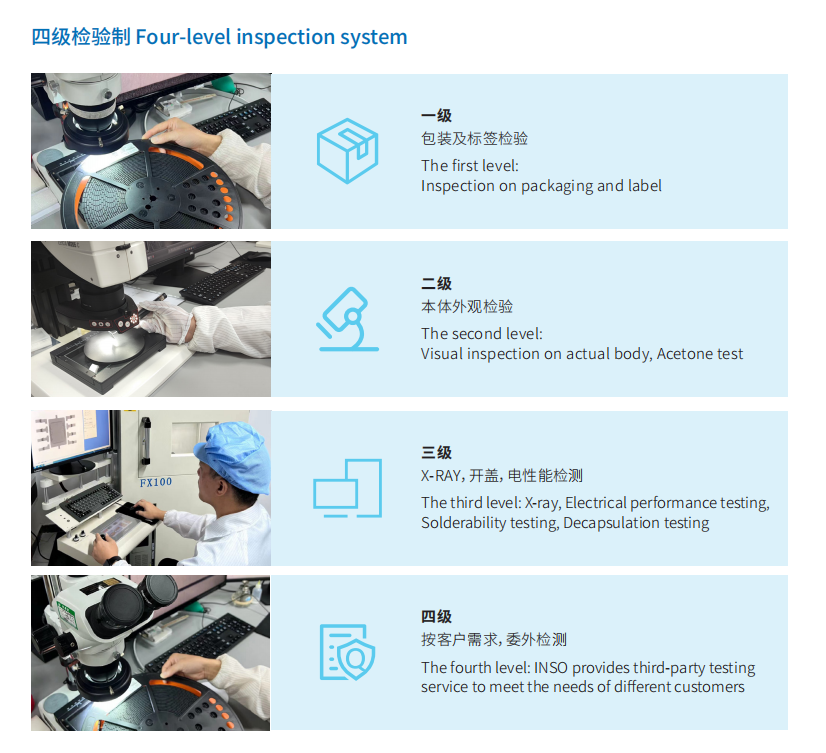 四级检验制 Four-level inspection system

一级
包装及标签检验
The first level:
Inspection on packaging and label

二级
本体外观检验
The second level:
Visual inspection on actual body, Acetone test

FX100

三级
X-RAY, 开盖, 电性能检测
The third level: X-ray, Electrical performance testing, Solderability testing, Decapsulation testing

四级
按客户需求, 委外检测
The fourth level: INSO provides third-party testing service to meet the needs of different customers